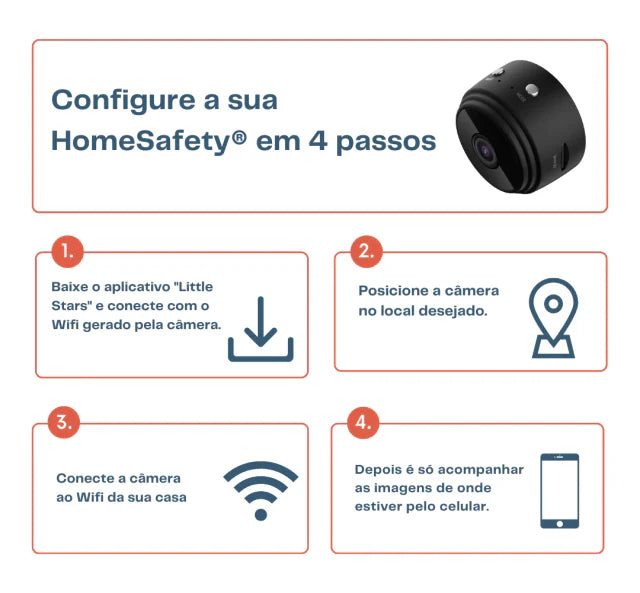 Configure a sua HomeSafety® em 4 passos

1.
Baixe o aplicativo "Little Stars" e conecte com o Wifi gerado pela câmera.

2.
Posicione a câmera no local desejado.

3.
Conecte a câmera ao Wifi da sua casa

4.
Depois é só acompanhar as imagens de onde estiver pelo celular.